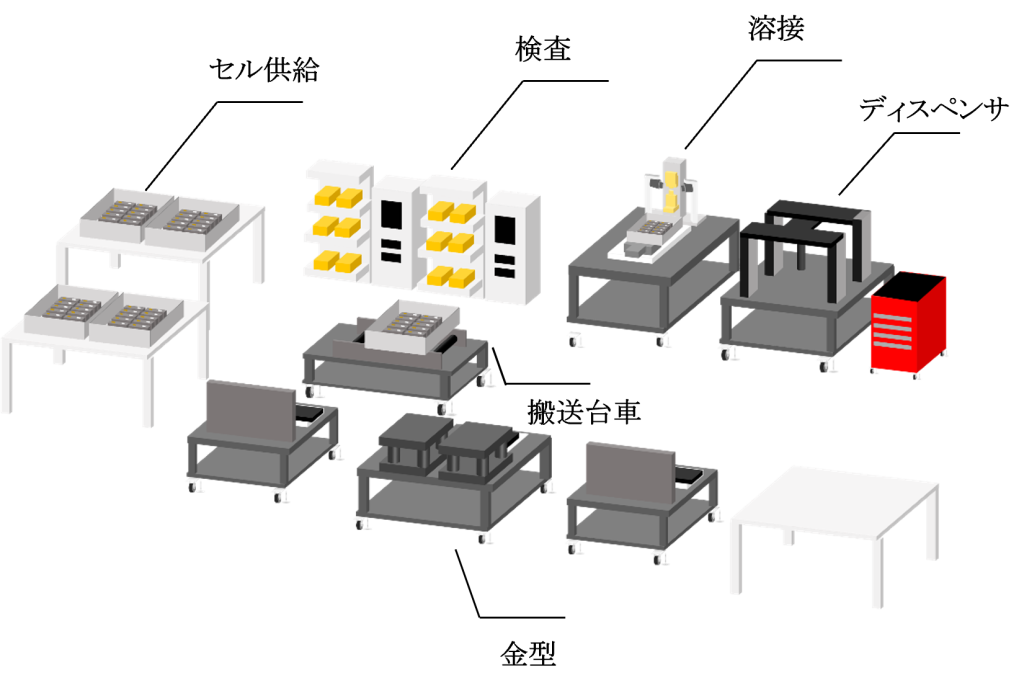 セル供給

検査

溶接

ディスペンサ

搬送台車

金型